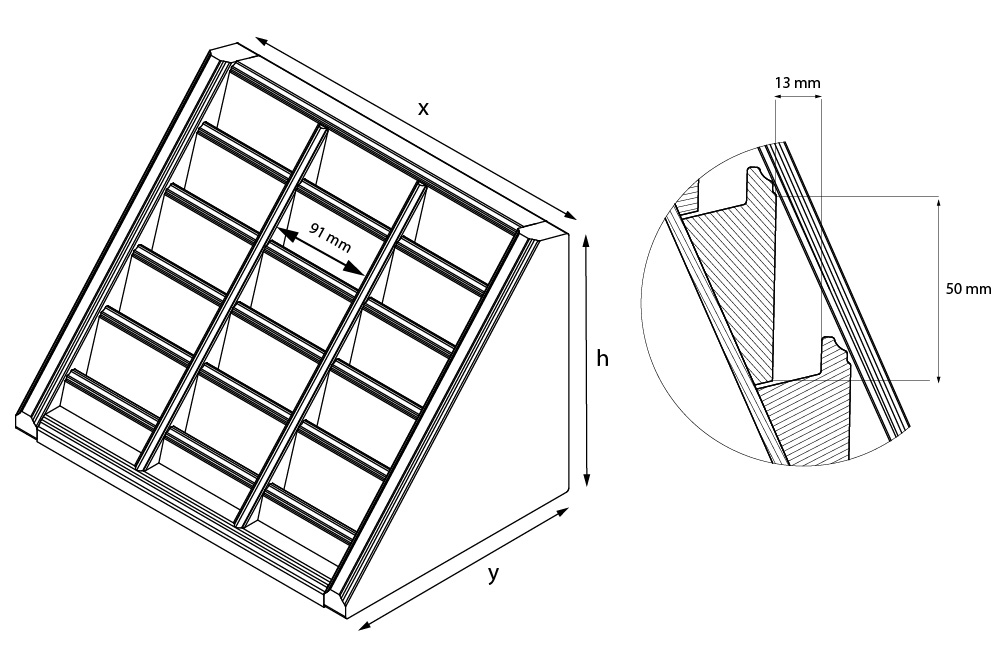 x
91 mm
h
y
13 mm
50 mm