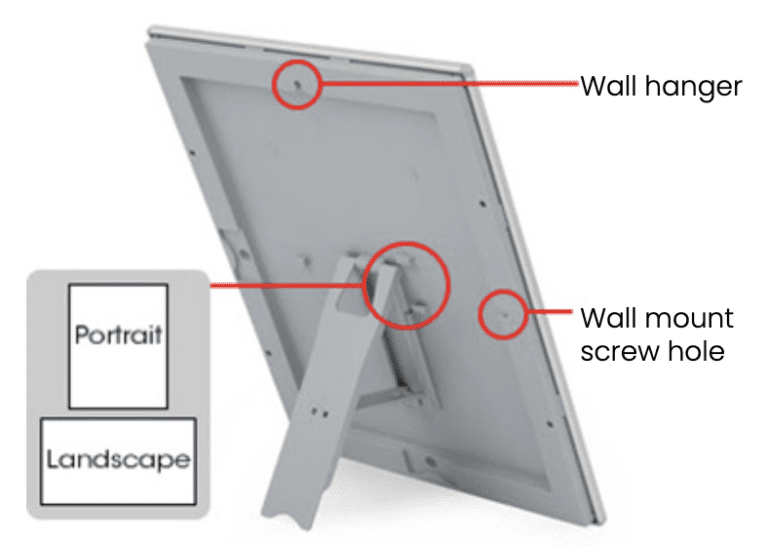 Wall hanger

Portrait

Landscape

Wall mount screw hole